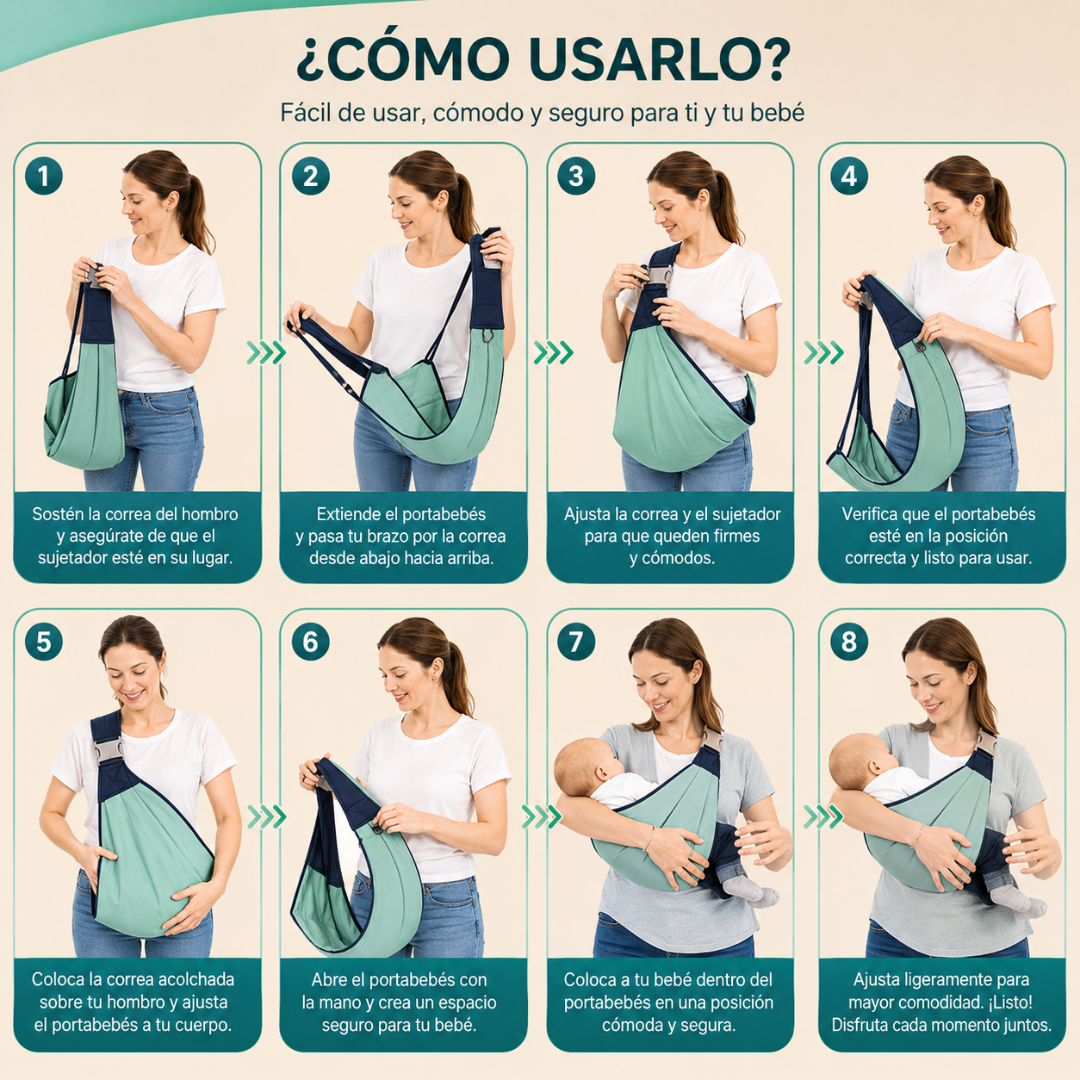 ¿CÓMO USARLO?

Fácil de usar, cómodo y seguro para ti y tu bebé

1

Sostén la correa del hombro y asegúrate de que el sujetador esté en su lugar.

2

Extiende el portabebés y pasa tu brazo por la correa desde abajo hacia arriba.

3

Ajusta la correa y el sujetador para que queden firmes y cómodos.

4

Verifica que el portabebés esté en la posición correcta y listo para usar.

5

Coloca la correa acolchada sobre tu hombro y ajusta el portabebés a tu cuerpo.

6

Abre el portabebés con la mano y crea un espacio seguro para tu bebé.

7

Coloca a tu bebé dentro del portabebés en una posición cómoda y segura.

8

Ajusta ligeramente para mayor comodidad. ¡Listo! Disfruta cada momento juntos.